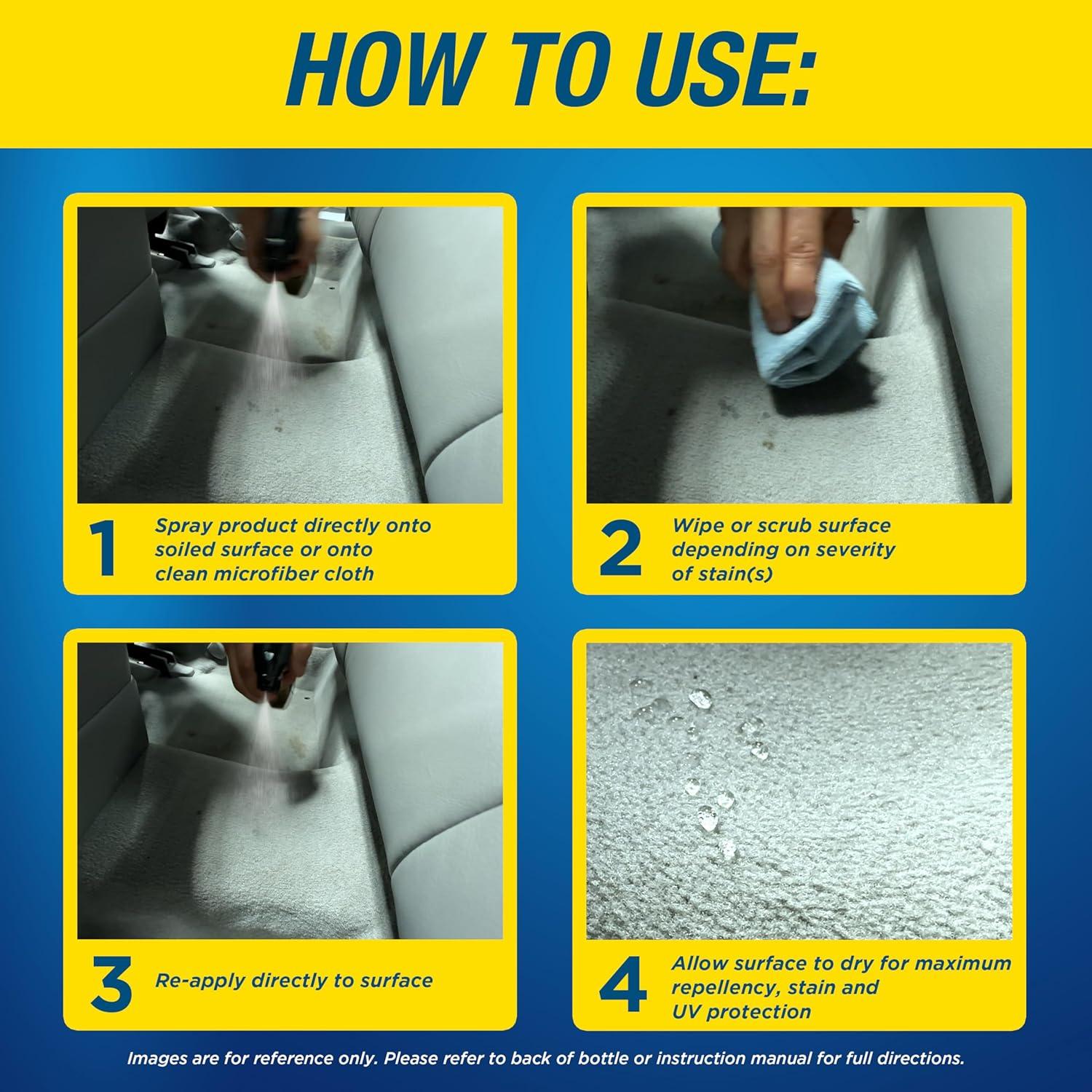 HOW TO USE:

1 Spray product directly onto soiled surface or onto clean microfiber cloth

2 Wipe or scrub surface depending on severity of stain(s)

3 Re-apply directly to surface

4 Allow surface to dry for maximum repellency, stain and UV protection

Images are for reference only. Please refer to back of bottle or instruction manual for full directions.