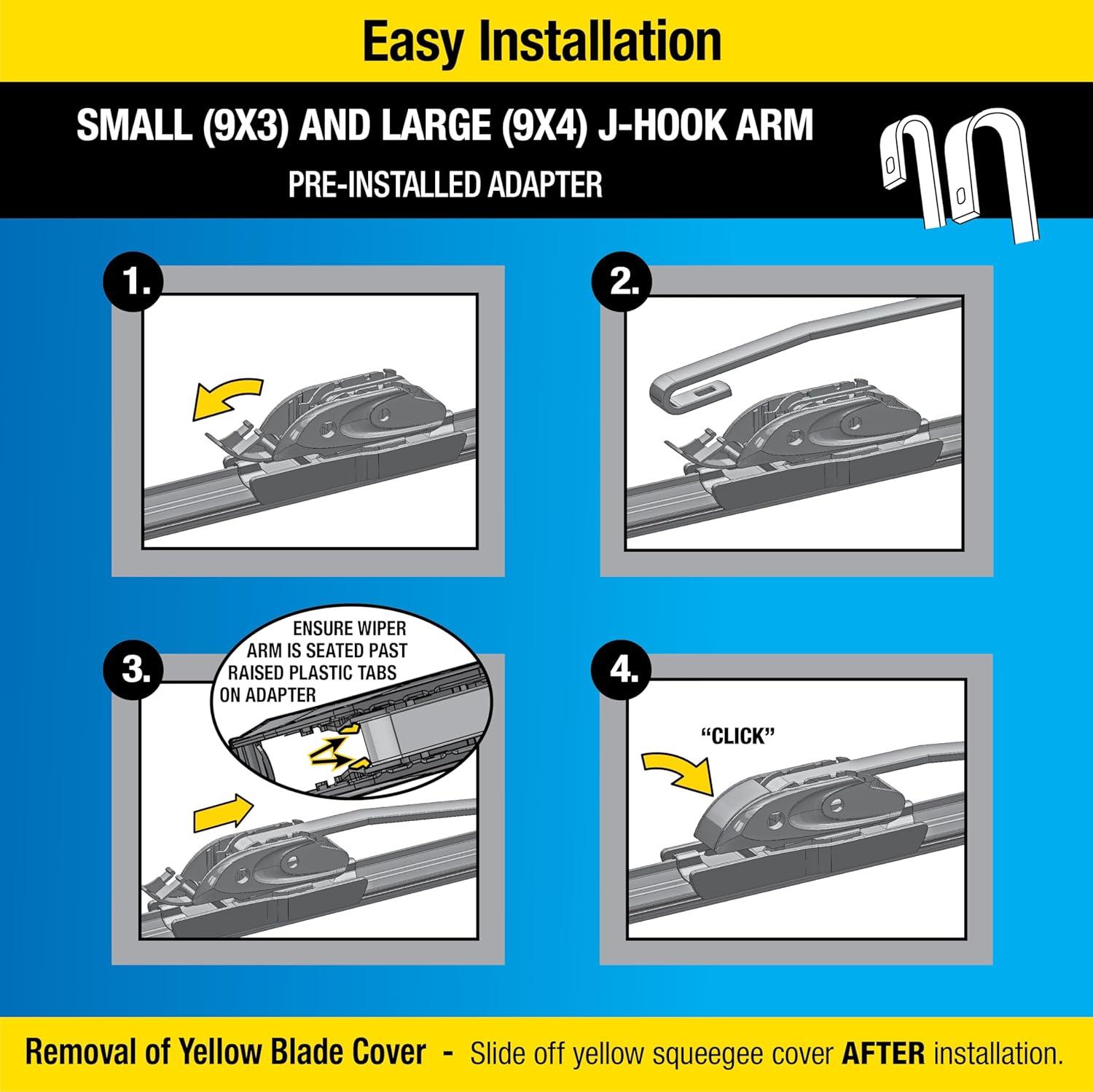 Easy Installation

SMALL (9X3) AND LARGE (9X4) J-HOOK ARM

PRE-INSTALLED ADAPTER

1.

2.

3.

ENSURE WIPER ARM IS SEATED PAST RAISED PLASTIC TABS ON ADAPTER

4.

"CLICK"

Removal of Yellow Blade Cover - Slide off yellow squeegee cover AFTER installation.