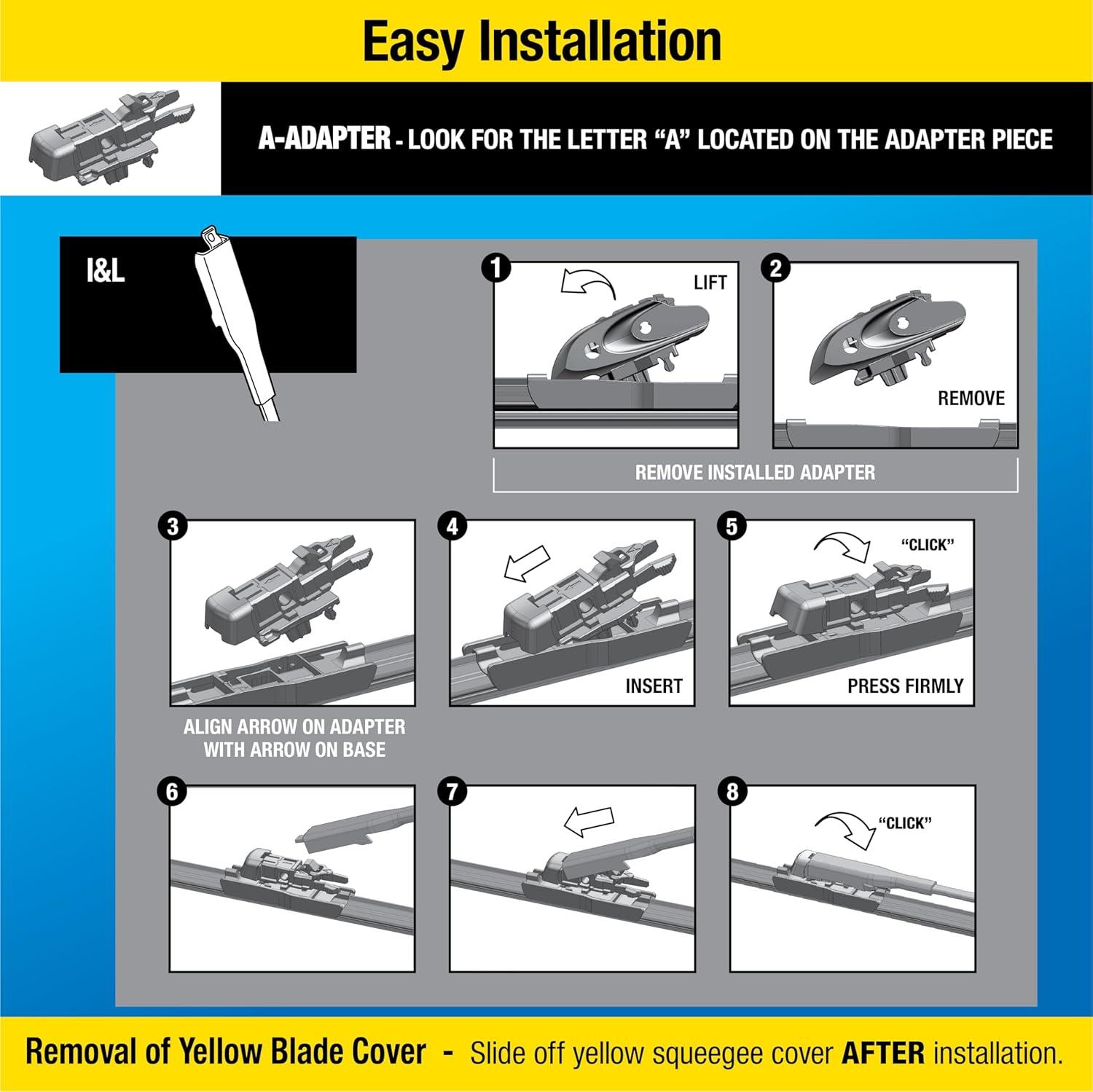 Easy Installation

A-ADAPTER - LOOK FOR THE LETTER “A” LOCATED ON THE ADAPTER PIECE

I&L

1 LIFT

2 REMOVE

REMOVE INSTALLED ADAPTER

3

ALIGN ARROW ON ADAPTER WITH ARROW ON BASE

4 INSERT

5 “CLICK” PRESS FIRMLY

6

7

8 “CLICK”

Removal of Yellow Blade Cover - Slide off yellow squeegee cover AFTER installation.