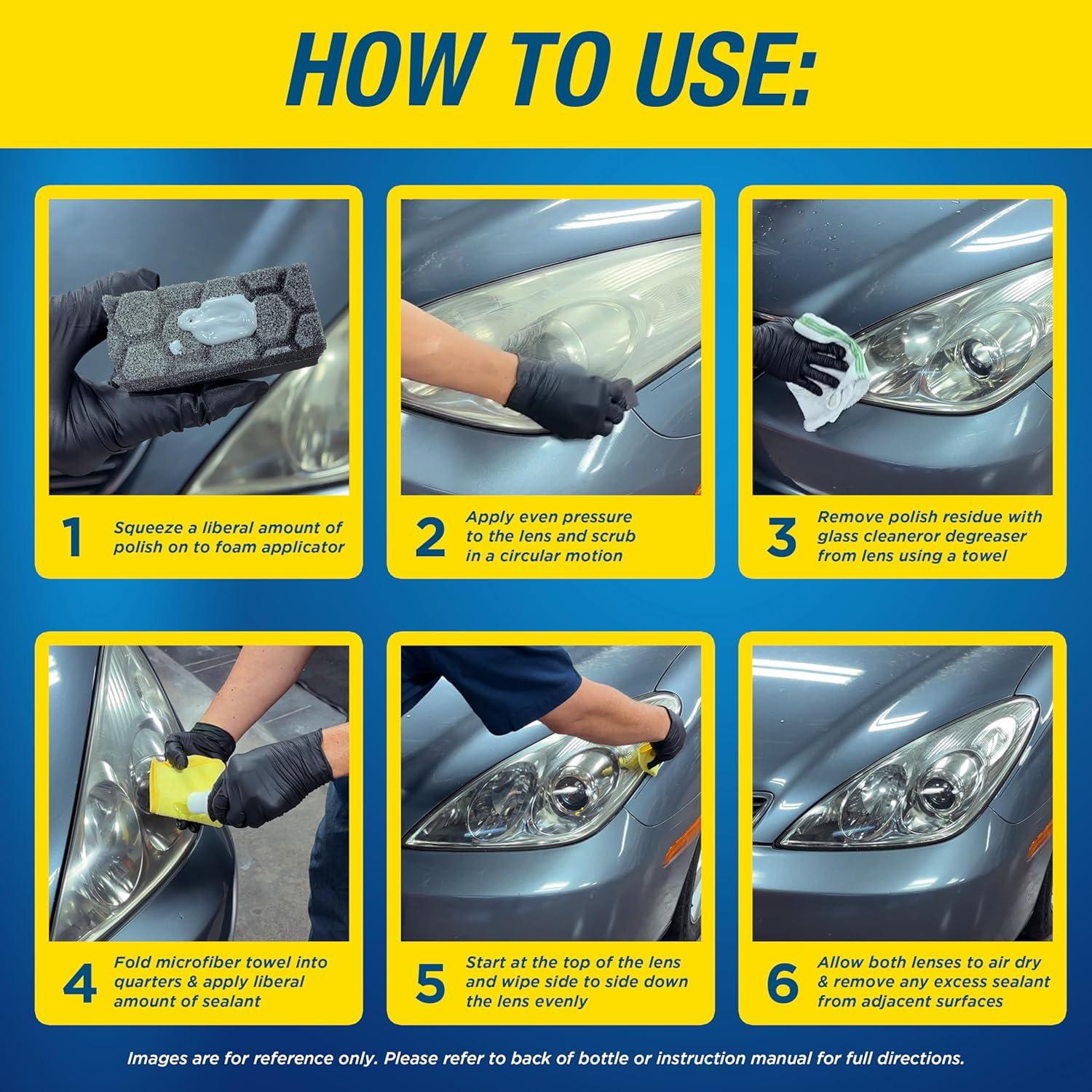 HOW TO USE:

1 Squeeze a liberal amount of polish on to foam applicator

2 Apply even pressure to the lens and scrub in a circular motion

3 Remove polish residue with glass cleaneror degreaser from lens using a towel

4 Fold microfiber towel into quarters & apply liberal amount of sealant

5 Start at the top of the lens and wipe side to side down the lens evenly

6 Allow both lenses to air dry & remove any excess sealant from adjacent surfaces

Images are for reference only. Please refer to back of bottle or instruction manual for full directions.