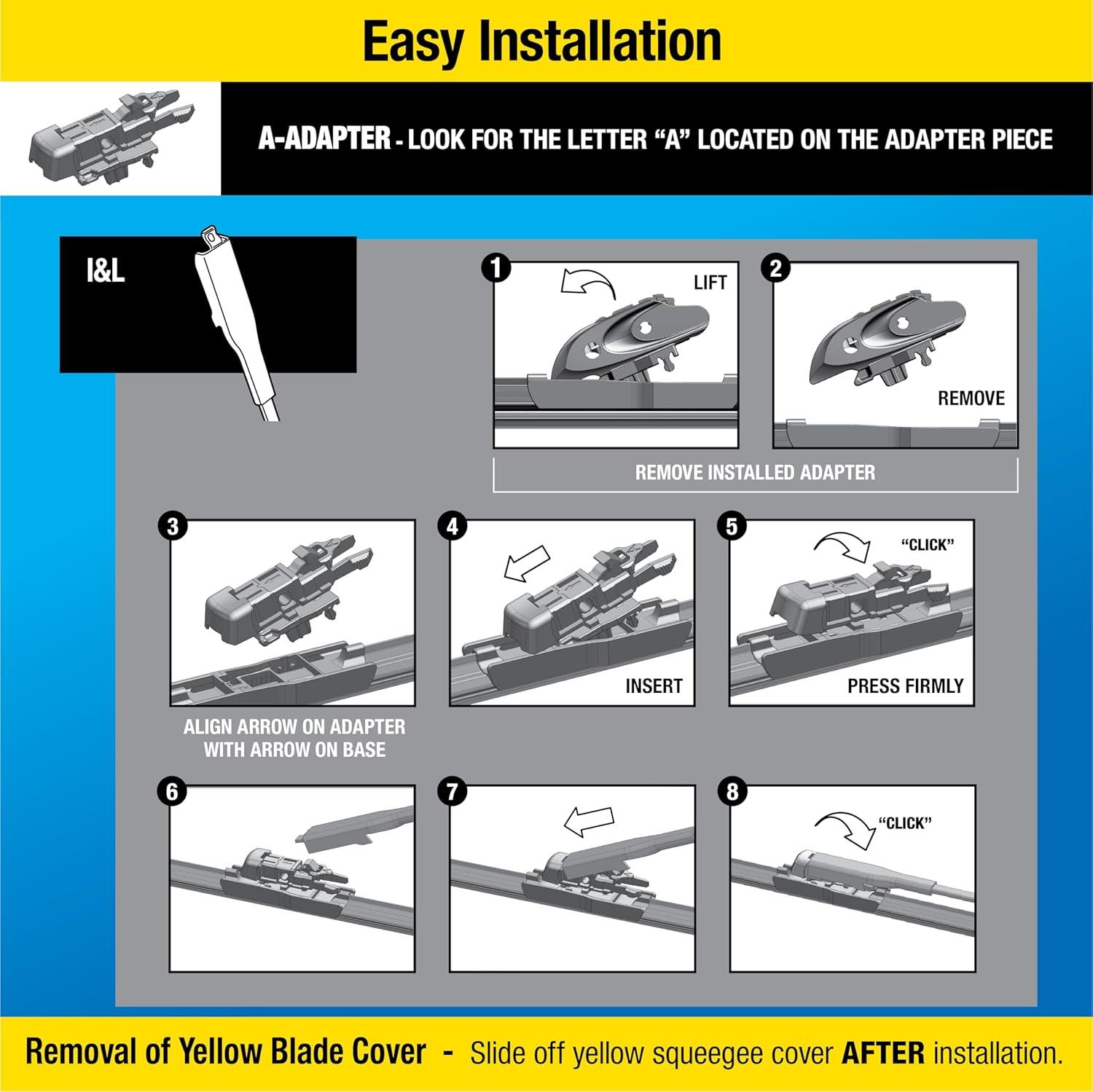 Easy Installation

A-ADAPTER - LOOK FOR THE LETTER "A" LOCATED ON THE ADAPTER PIECE

I&L

1 LIFT

2 REMOVE

REMOVE INSTALLED ADAPTER

3

ALIGN ARROW ON ADAPTER WITH ARROW ON BASE

4 INSERT

5 "CLICK" PRESS FIRMLY

6

7

8 "CLICK"

Removal of Yellow Blade Cover - Slide off yellow squeegee cover AFTER installation.