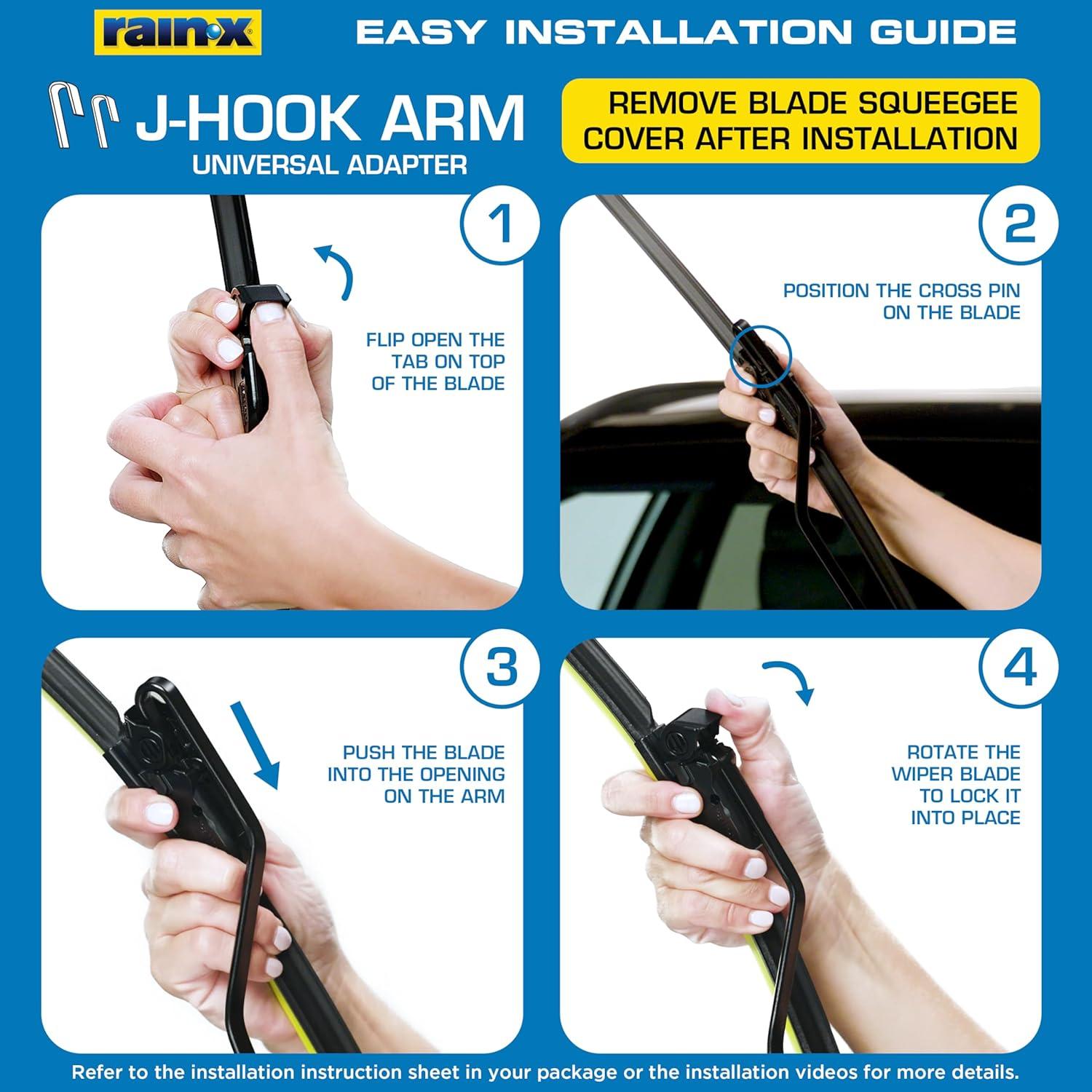 rain·x

EASY INSTALLATION GUIDE

J-HOOK ARM
UNIVERSAL ADAPTER

REMOVE BLADE SQUEEGEE COVER AFTER INSTALLATION

1

FLIP OPEN THE TAB ON TOP OF THE BLADE

2

POSITION THE CROSS PIN ON THE BLADE

3

PUSH THE BLADE INTO THE OPENING ON THE ARM

4

ROTATE THE WIPER BLADE TO LOCK IT INTO PLACE

Refer to the installation instruction sheet in your package or the installation videos for more details.