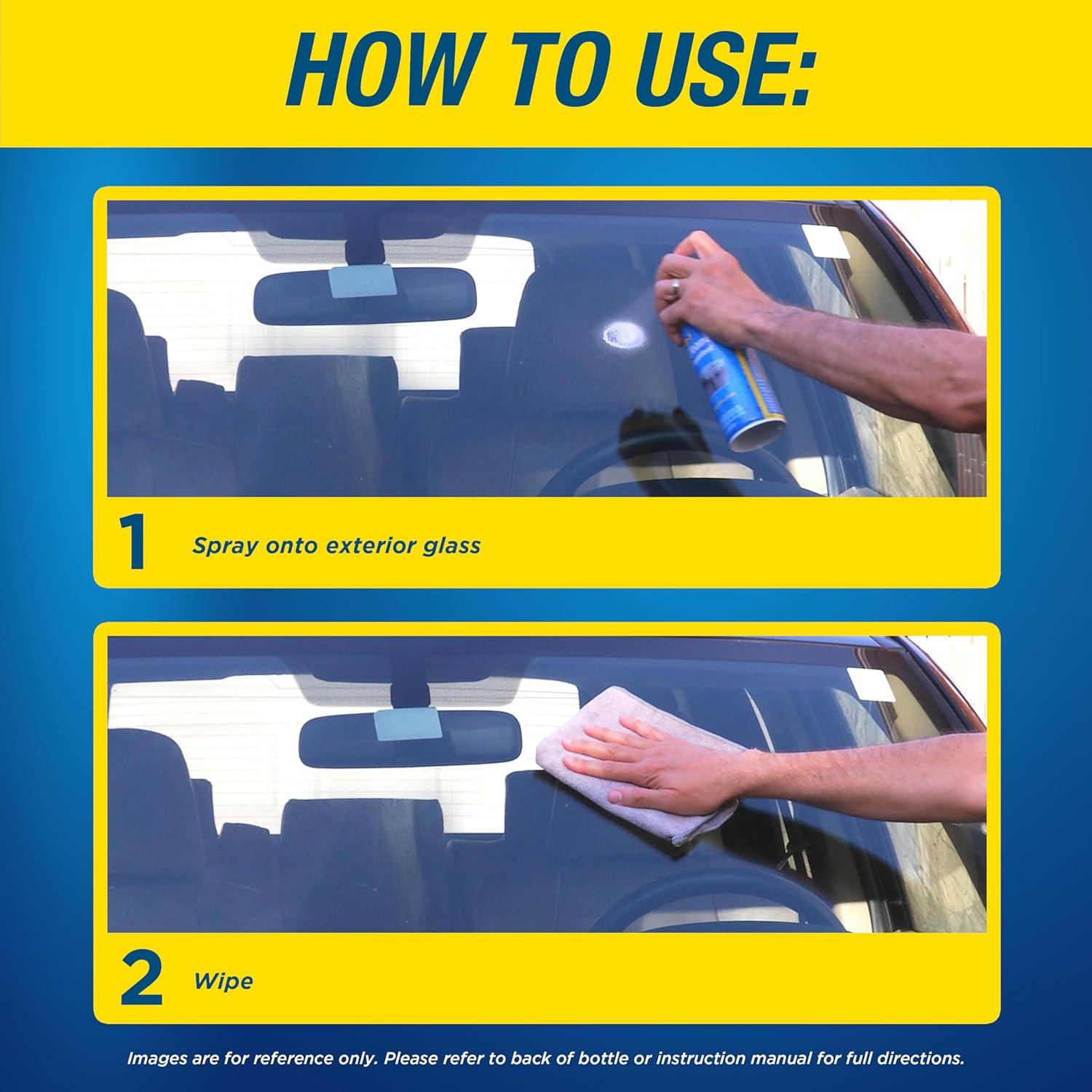 HOW TO USE:

1 Spray onto exterior glass

2 Wipe

Images are for reference only. Please refer to back of bottle or instruction manual for full directions.