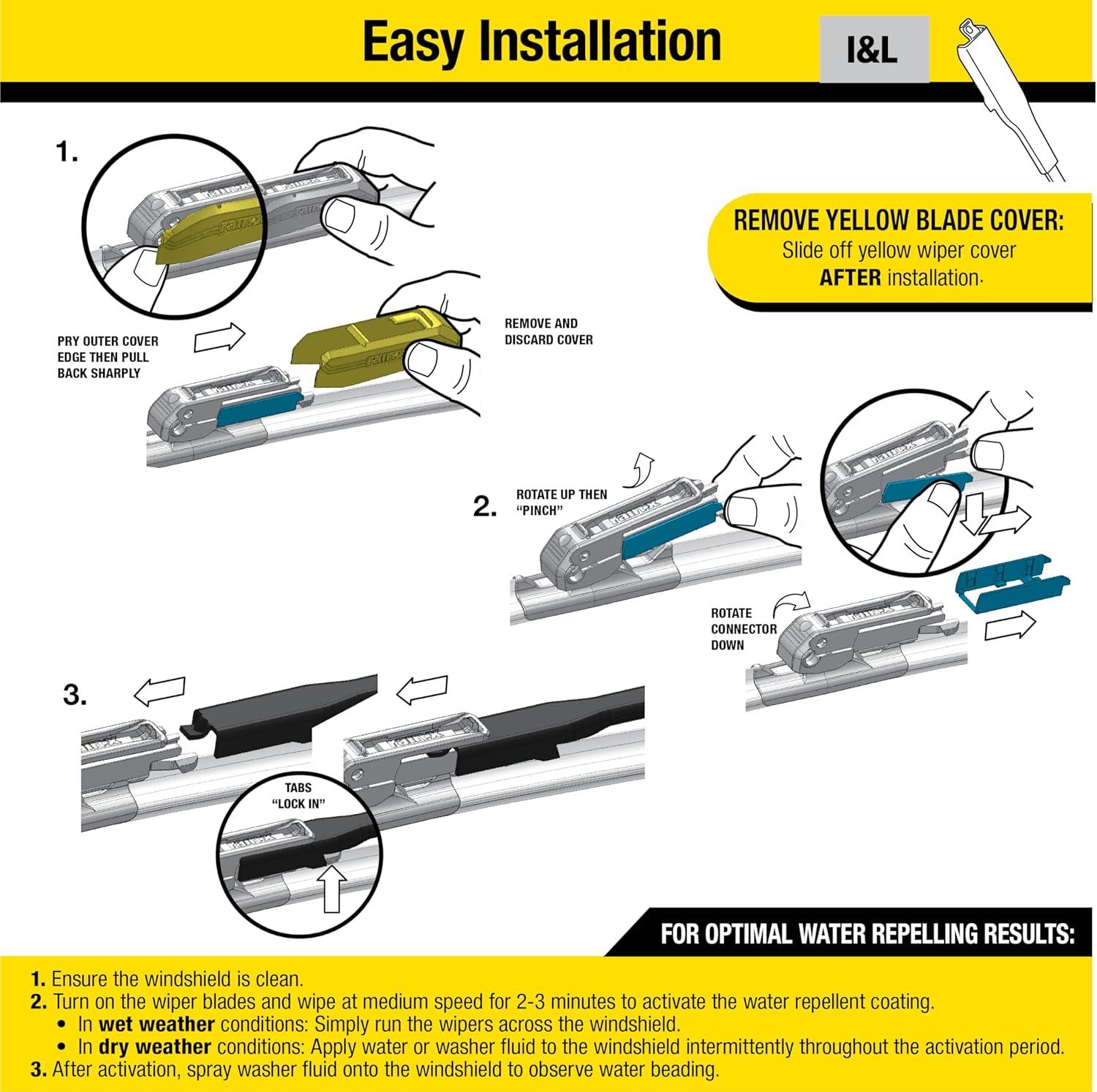 Easy Installation

I&L

REMOVE YELLOW BLADE COVER:
Slide off yellow wiper cover
AFTER installation.

1.

PRY OUTER COVER EDGE THEN PULL BACK SHARPLY

REMOVE AND DISCARD COVER

2.

ROTATE UP THEN "PINCH"

ROTATE CONNECTOR DOWN

3.

TABS "LOCK IN"

FOR OPTIMAL WATER REPELLING RESULTS:

1. Ensure the windshield is clean.
2. Turn on the wiper blades and wipe at medium speed for 2-3 minutes to activate the water repellent coating.
• In wet weather conditions: Simply run the wipers across the windshield.
• In dry weather conditions: Apply water or washer fluid to the windshield intermittently throughout the activation period.
3. After activation, spray washer fluid onto the windshield to observe water beading.